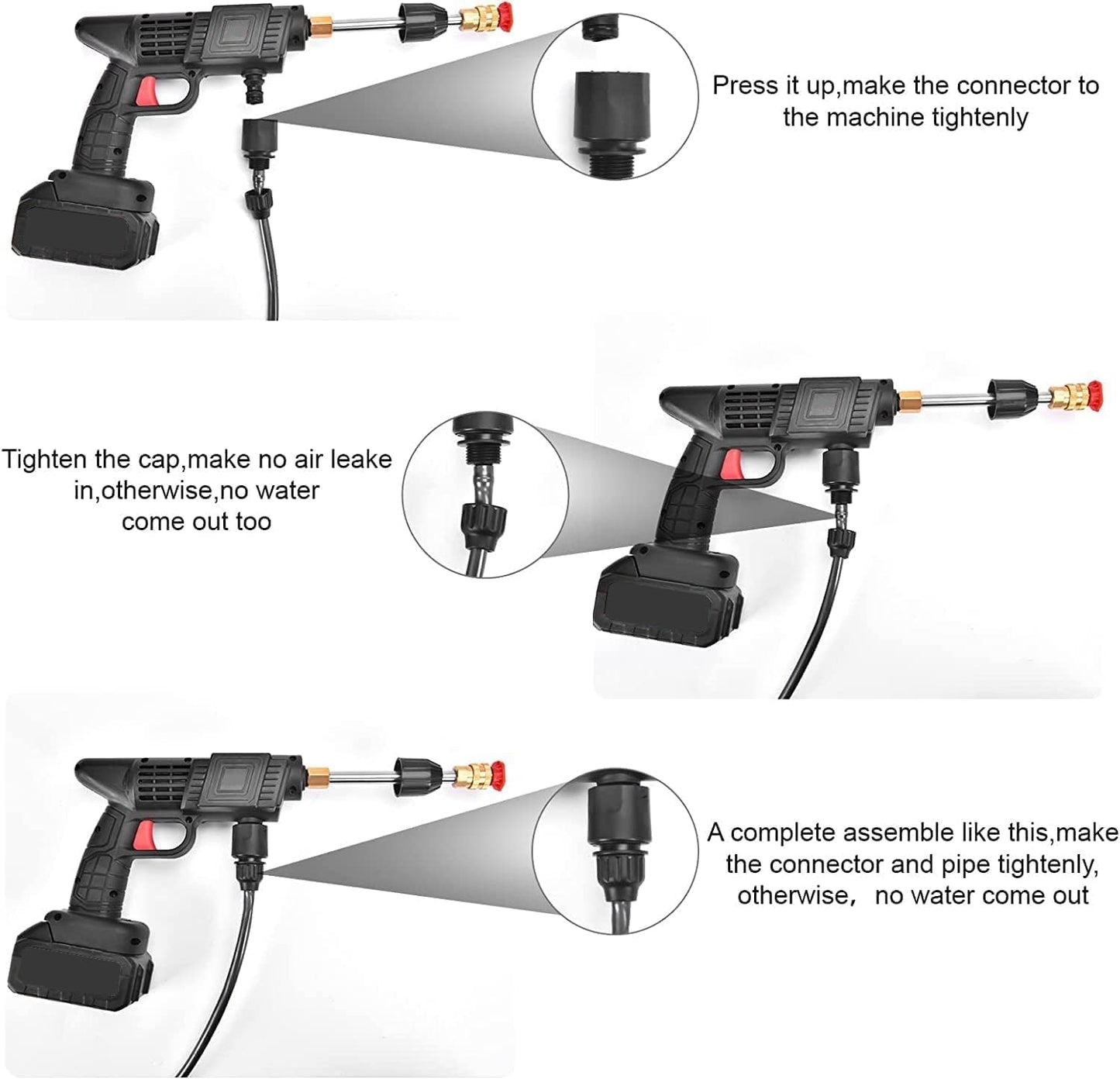 Press it up,make the connector to the machine tightenly

Tighten the cap,make no air leake in,otherwise,no water come out too

A complete assemble like this,make the connector and pipe tightenly, otherwise, no water come out