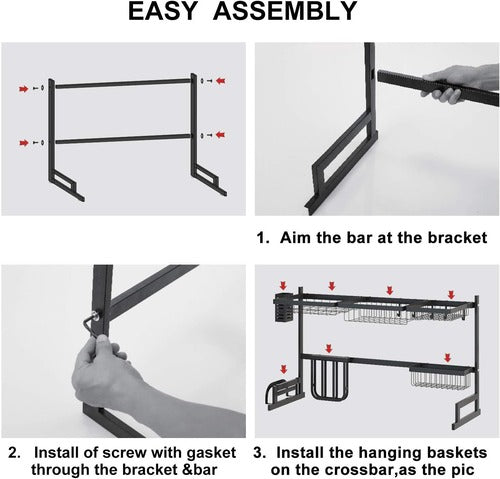 EASY ASSEMBLY

1. Aim the bar at the bracket

2. Install of screw with gasket through the bracket &bar

3. Install the hanging baskets on the crossbar,as the pic